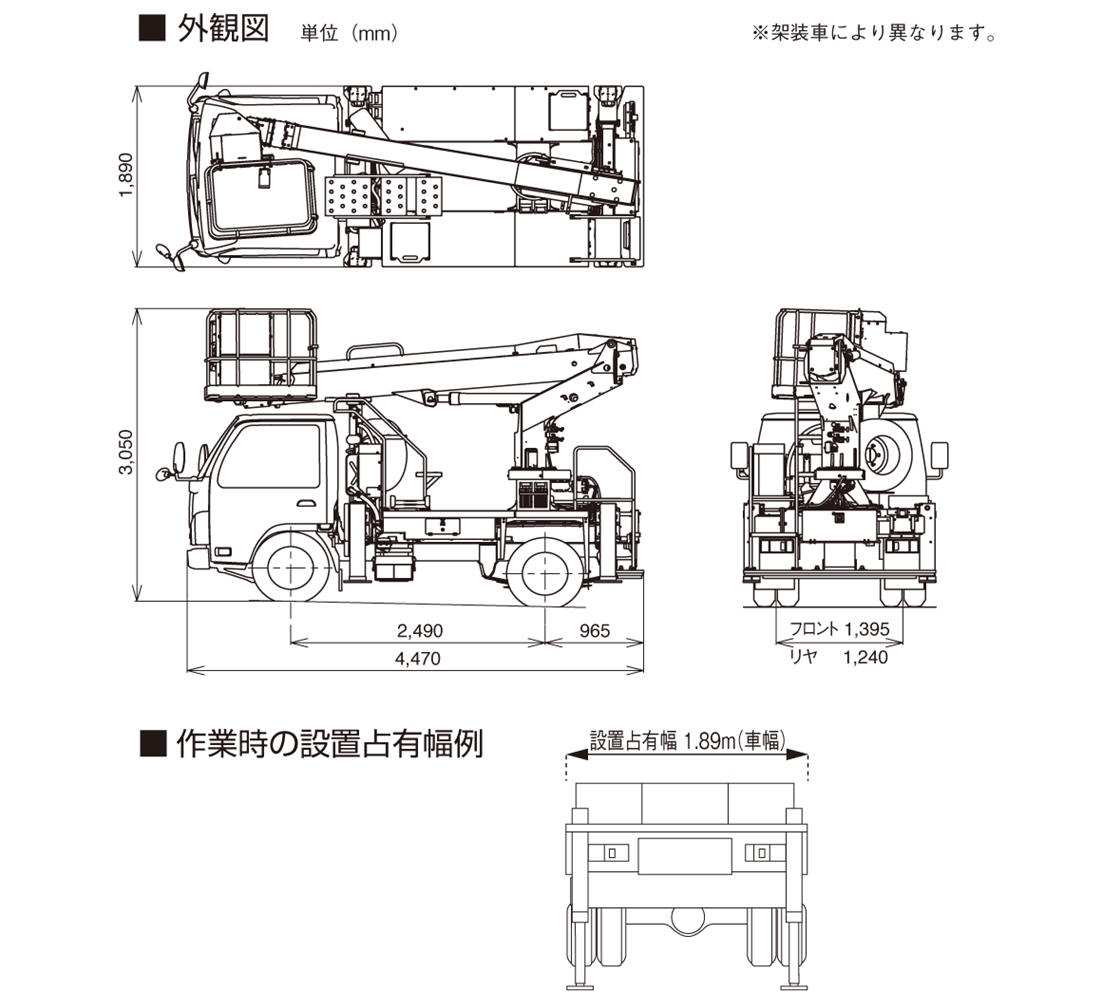 ■ 外観図　単位（mm）

※架装車により異なります。

1,890

3,050

2,490

965

4,470

フロント 1,395

リヤ　1,240

■ 作業時の設置占有幅例

設置占有幅 1.89m（車幅）